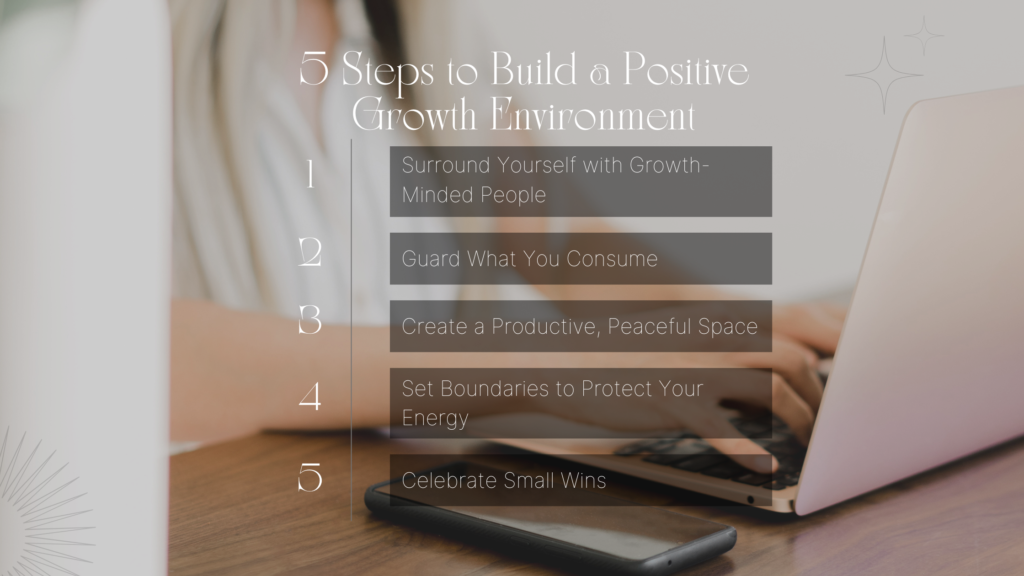 5 Steps to Build a Positive Growth Environment

1

Surround Yourself with Growth-Minded People

2

Guard What You Consume

3

Create a Productive, Peaceful Space

4

Set Boundaries to Protect Your Energy

5

Celebrate Small Wins