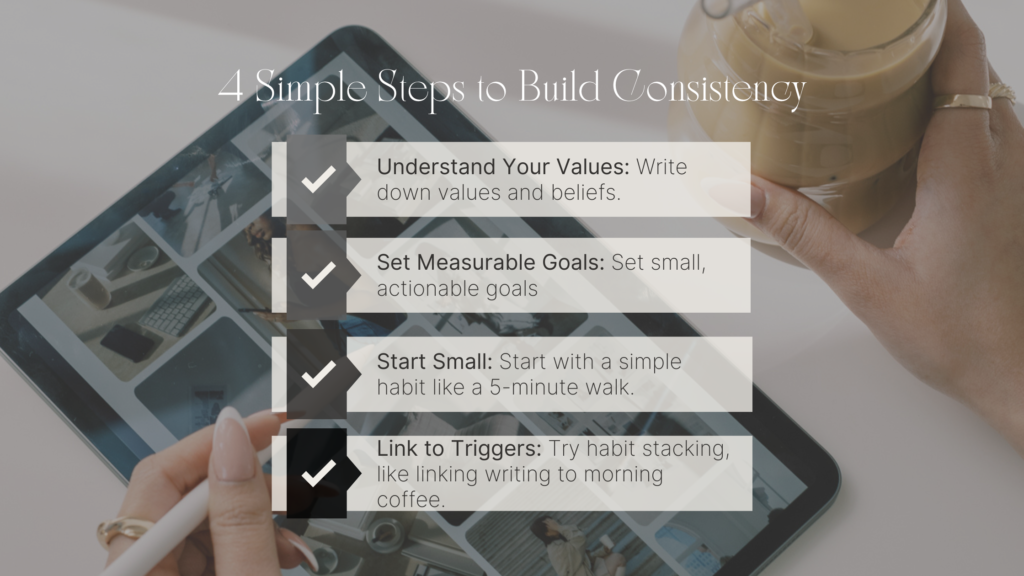 4 Simple Steps to Build Consistency

Understand Your Values: Write down values and beliefs.

Set Measurable Goals: Set small, actionable goals

Start Small: Start with a simple habit like a 5-minute walk.

Link to Triggers: Try habit stacking, like linking writing to morning coffee.