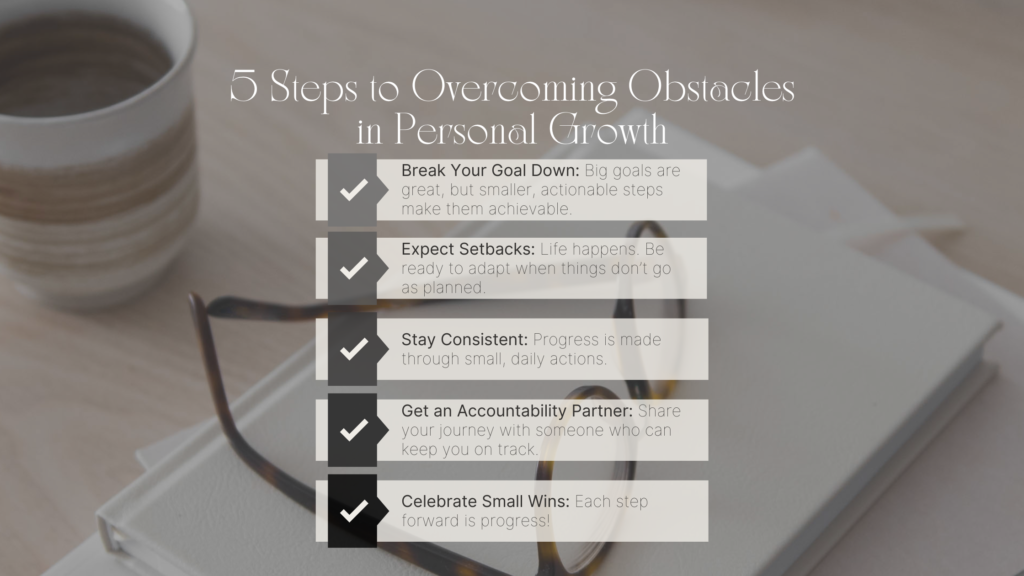 5 Steps to Overcoming Obstacles in Personal Growth

Break Your Goal Down: Big goals are great, but smaller, actionable steps make them achievable.

Expect Setbacks: Life happens. Be ready to adapt when things don't go as planned.

Stay Consistent: Progress is made through small, daily actions.

Get an Accountability Partner: Share your journey with someone who can keep you on track.

Celebrate Small Wins: Each step forward is progress!